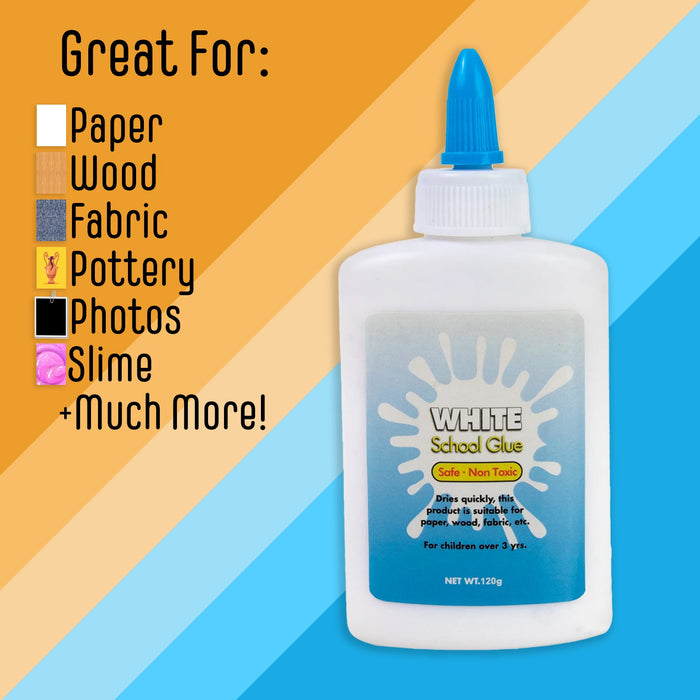 Great For:
Paper
Wood
Fabric
Pottery
Photos
Slime
+Much More!

WHITE
School Glue
Safe · Non Toxic
Dries quickly, this product is suitable for paper, wood, fabric, etc.
For children over 3 yrs.
NET WT.120g