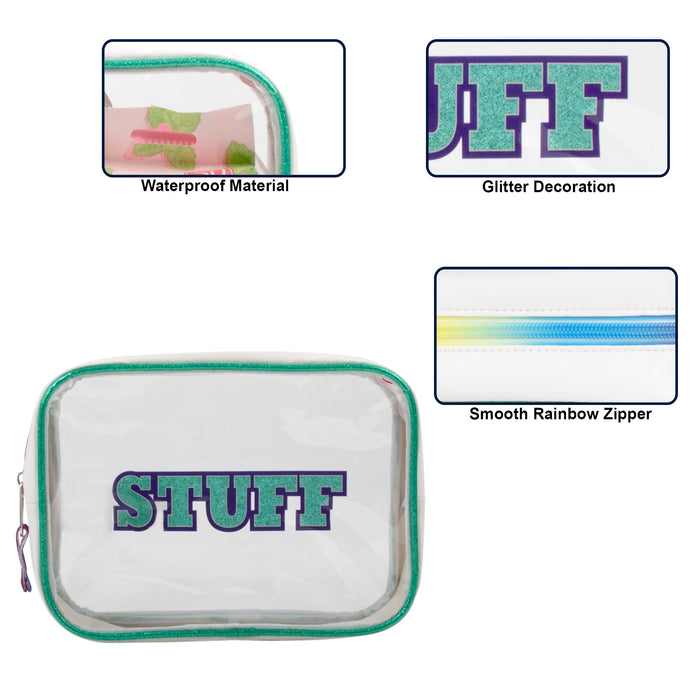 Waterproof Material

UFF

Glitter Decoration

Smooth Rainbow Zipper

STUFF