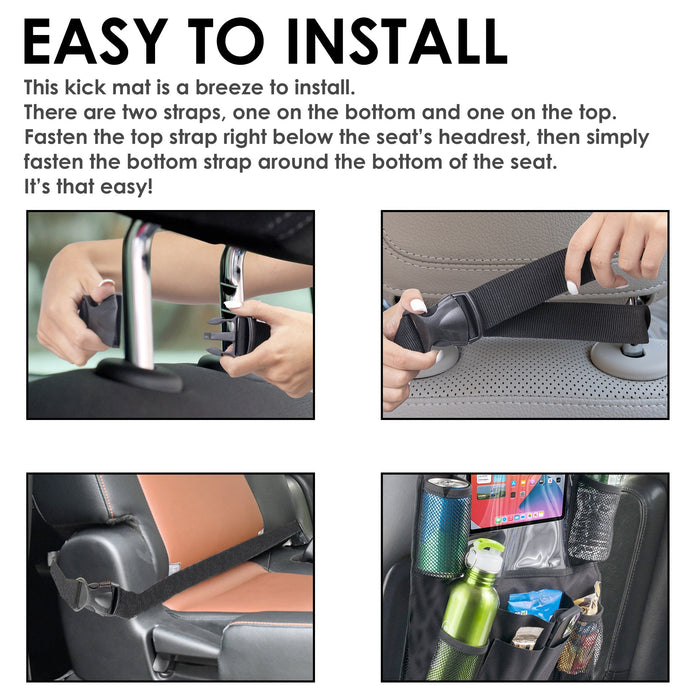 EASY TO INSTALL

This kick mat is a breeze to install.
There are two straps, one on the bottom and one on the top.
Fasten the top strap right below the seat's headrest, then simply fasten the bottom strap around the bottom of the seat.
It's that easy!